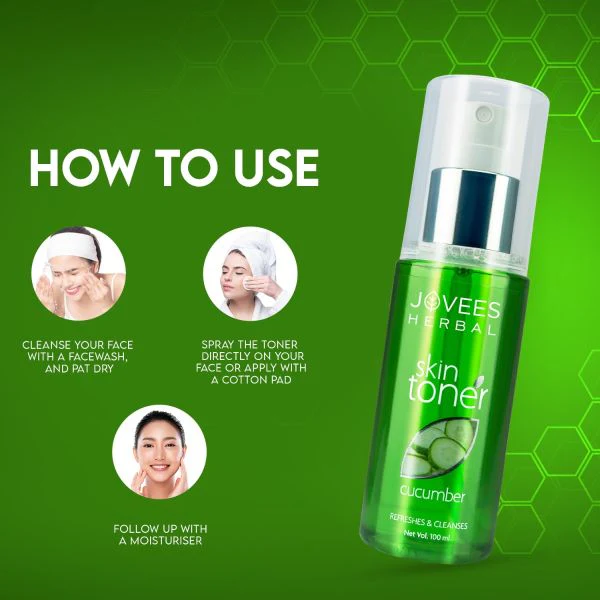 HOW TO USE

CLEANSE YOUR FACE WITH A FACEWASH, AND PAT DRY

SPRAY THE TONER DIRECTLY ON YOUR FACE OR APPLY WITH A COTTON PAD

FOLLOW UP WITH A MOISTURISER

JOVEES HERBAL

skin toner

cucumber

REFRESHES & CLEANSES

Net Vol. 100 ml